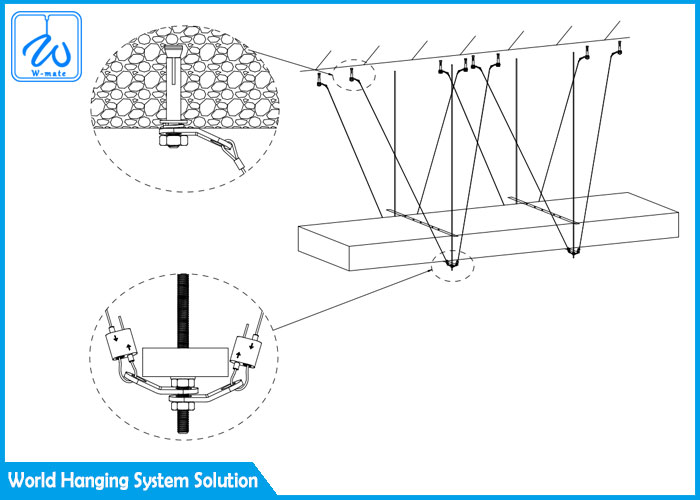 W-mate

World Hanging System Solution