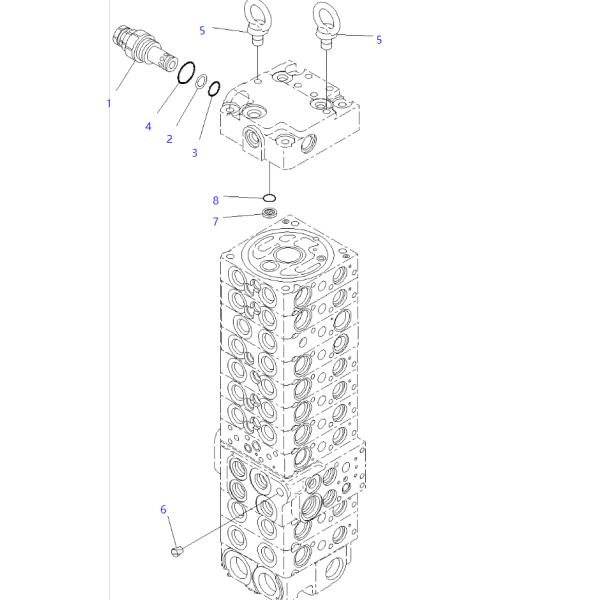 5
5
1
4
2
3
8
7
6