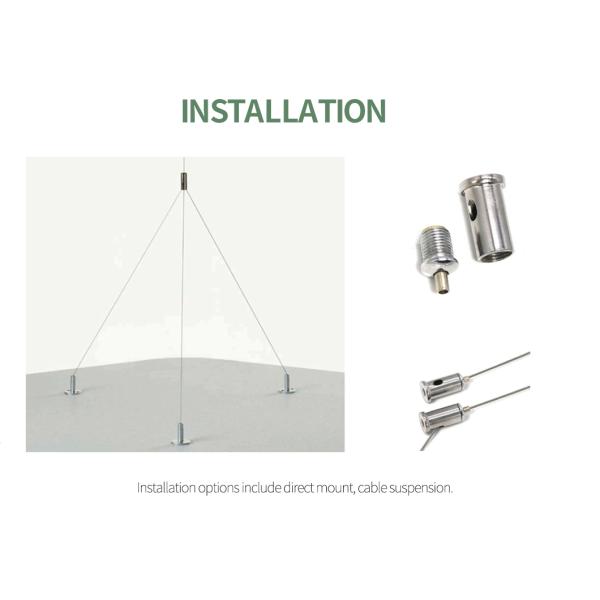 INSTALLATION

Installation options include direct mount, cable suspension.