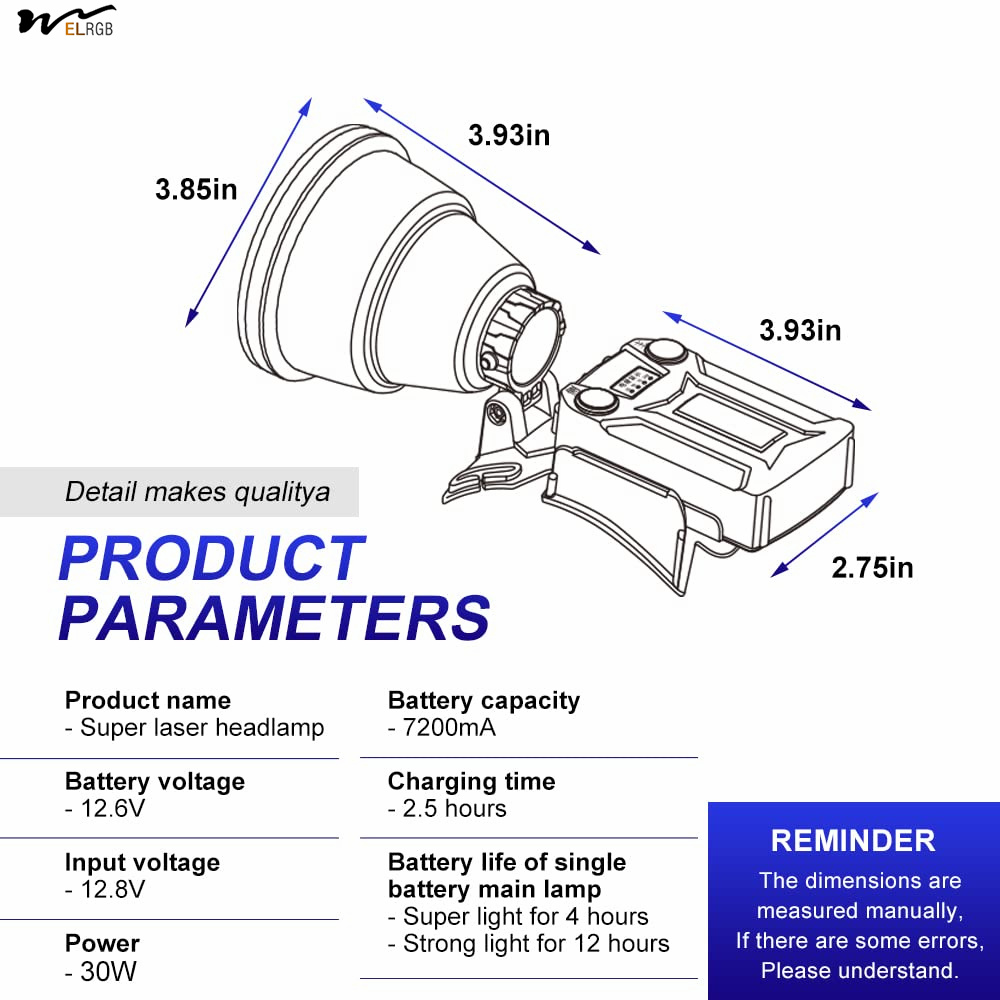 ELRGB

3.93in

3.85in

3.93in

2.75in

Detail makes qualitya

PRODUCT PARAMETERS

Product name
- Super laser headlamp

Battery voltage
- 12.6V

Input voltage
- 12.8V

Power
- 30W

Battery capacity
- 7200mA

Charging time
- 2.5 hours

Battery life of single battery main lamp
- Super light for 4 hours
- Strong light for 12 hours

REMINDER
The dimensions are measured manually, If there are some errors, Please understand.