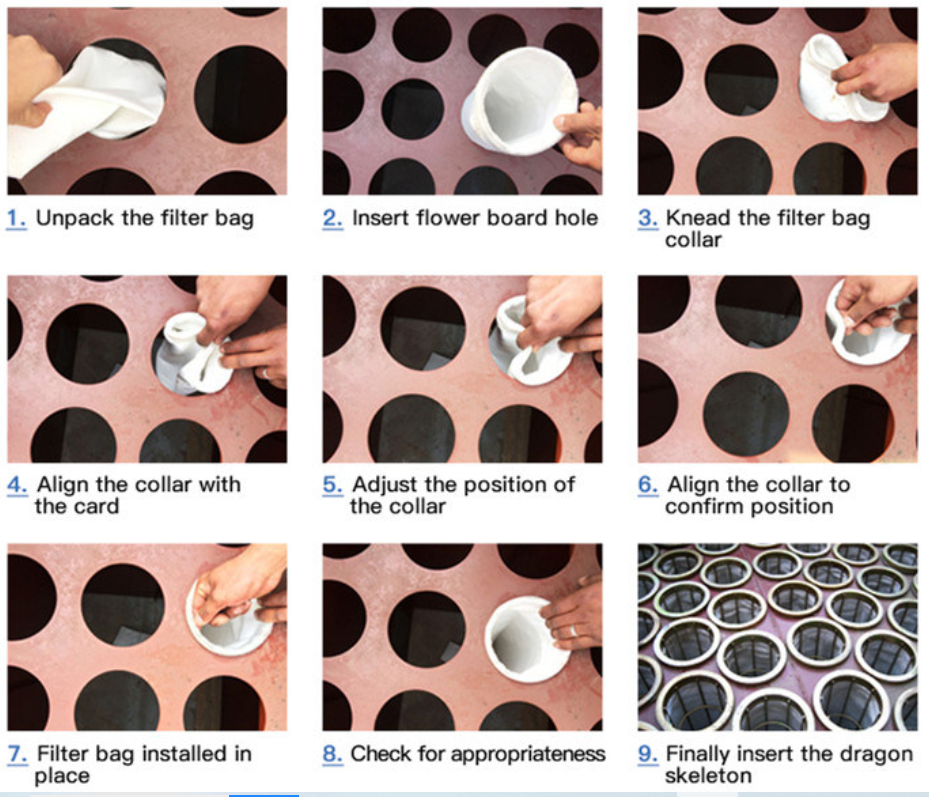 1. Unpack the filter bag

2. Insert flower board hole

3. Knead the filter bag collar

4. Align the collar with the card

5. Adjust the position of the collar

6. Align the collar to confirm position

7. Filter bag installed in place

8. Check for appropriateness

9. Finally insert the dragon skeleton