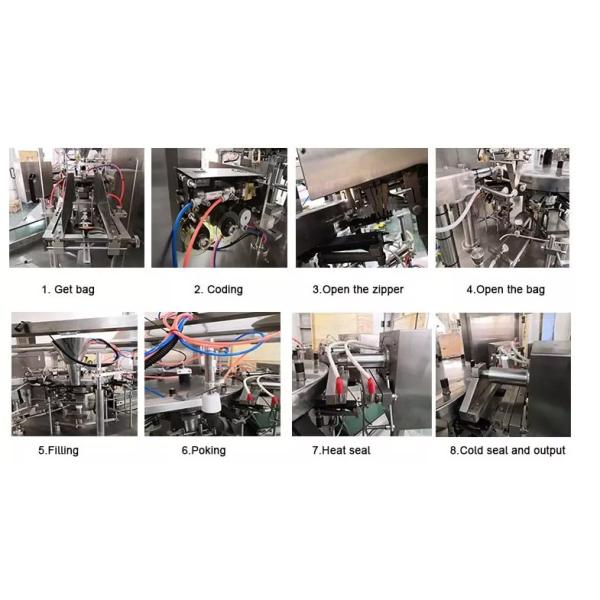 1. Get bag

2. Coding

3.Open the zipper

4.Open the bag

5.Filling

6.Poking

7.Heat seal

8.Cold seal and output