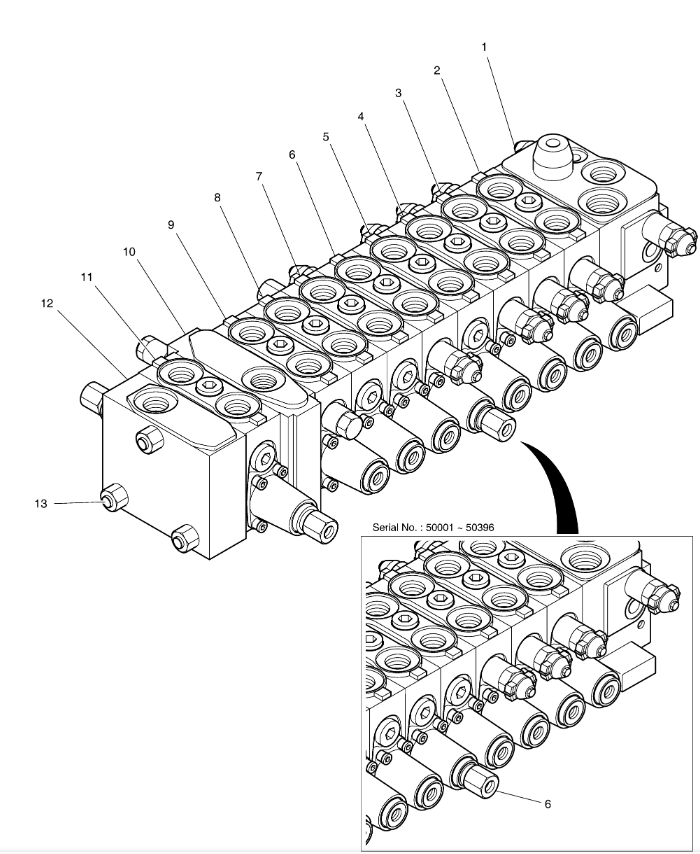 1
2
3
4
5
6
7
8
9
10
11
12
13

Serial No. : 50001 ~ 50396

6