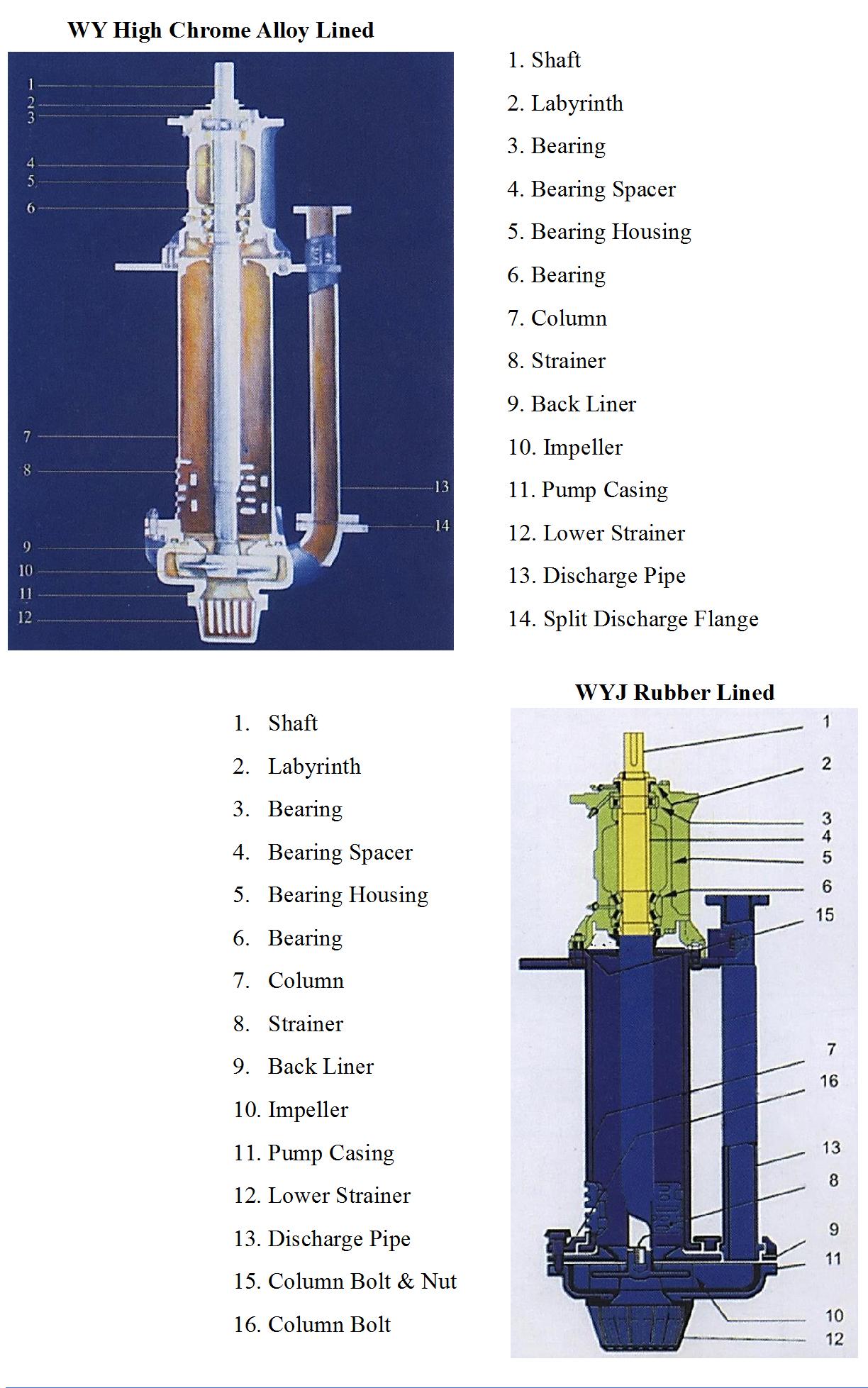 WY High Chrome Alloy Lined

1
2
3
4
5
6
7
8
9
10
11
12
13
14

1. Shaft
2. Labyrinth
3. Bearing
4. Bearing Spacer
5. Bearing Housing
6. Bearing
7. Column
8. Strainer
9. Back Liner
10. Impeller
11. Pump Casing
12. Lower Strainer
13. Discharge Pipe
14. Split Discharge Flange

1. Shaft
2. Labyrinth
3. Bearing
4. Bearing Spacer
5. Bearing Housing
6. Bearing
7. Column
8. Strainer
9. Back Liner
10. Impeller
11. Pump Casing
12. Lower Strainer
13. Discharge Pipe
15. Column Bolt & Nut
16. Column Bolt

WYJ Rubber Lined

1
2
3
4
5
6
15
7
16
13
8
9
11
10
12