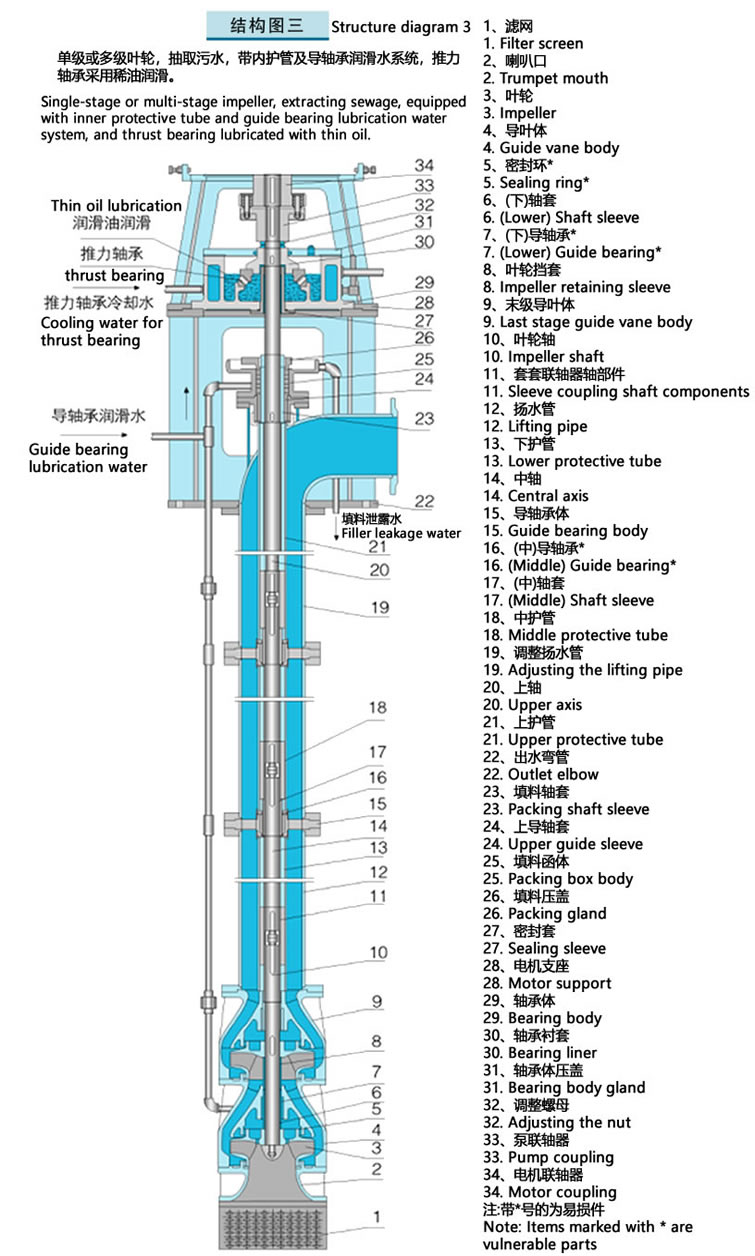 结构图三 Structure diagram 3

单级或多级叶轮，抽取污水，带内护管及导轴承润滑水系统，推力轴承采用稀油润滑。

Single-stage or multi-stage impeller, extracting sewage, equipped with inner protective tube and guide bearing lubrication water system, and thrust bearing lubricated with thin oil.

Thin oil lubrication
润滑油润滑
推力轴承
thrust bearing
推力轴承冷却水
Cooling water for thrust bearing
导轴承润滑水
Guide bearing lubrication water
填料泄露水
Filler leakage water

34
33
32
31
30
29
28
27
26
25
24
23
22
21
20
19
18
17
16
15
14
13
12
11
10
9
8
7
6
5
4
3
2
1

1、滤网
1. Filter screen
2、喇叭口
2. Trumpet mouth
3、叶轮
3. Impeller
4、导叶体
4. Guide vane body
5、密封环*
5. Sealing ring*
6、(下)轴套
6. (Lower) Shaft sleeve
7、(下)导轴承*
7. (Lower) Guide bearing*
8、叶轮挡套
8. Impeller retaining sleeve
9、末级导叶体
9. Last stage guide vane body
10、叶轮轴
10. Impeller shaft
11、套套联轴器轴部件
11. Sleeve coupling shaft components
12、扬水管
12. Lifting pipe
13、下护管
13. Lower protective tube
14、中轴
14. Central axis
15、导轴承体
15. Guide bearing body
16、(中)导轴承*
16. (Middle) Guide bearing*
17、(中)轴套
17. (Middle) Shaft sleeve
18、中护管
18. Middle protective tube
19、调整扬水管
19. Adjusting the lifting pipe
20、上轴
20. Upper axis
21、上护管
21. Upper protective tube
22、出水弯管
22. Outlet elbow
23、填料轴套
23. Packing shaft sleeve
24、上导轴套
24. Upper guide sleeve
25、填料函体
25. Packing box body
26、填料压盖
26. Packing gland
27、密封套
27. Sealing sleeve
28、电机支座
28. Motor support
29、轴承体
29. Bearing body
30、轴承衬套
30. Bearing liner
31、轴承体压盖
31. Bearing body gland
32、调整螺母
32. Adjusting the nut
33、泵联轴器
33. Pump coupling
34、电机联轴器
34. Motor coupling
注:带*号的为易损件
Note: Items marked with * are vulnerable parts