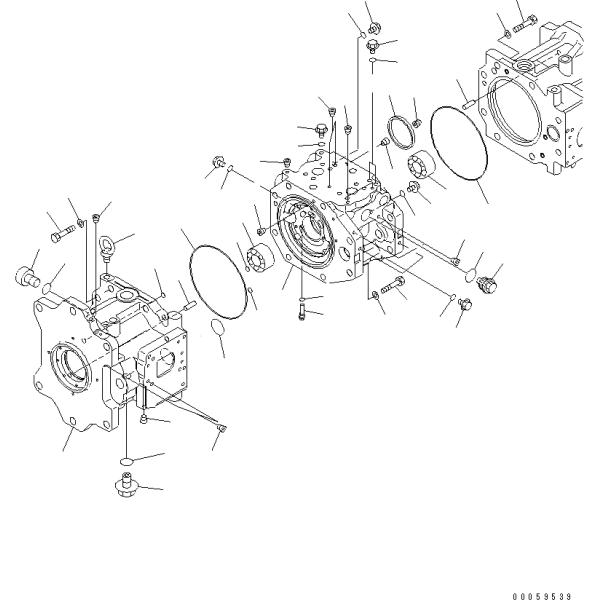 00059539