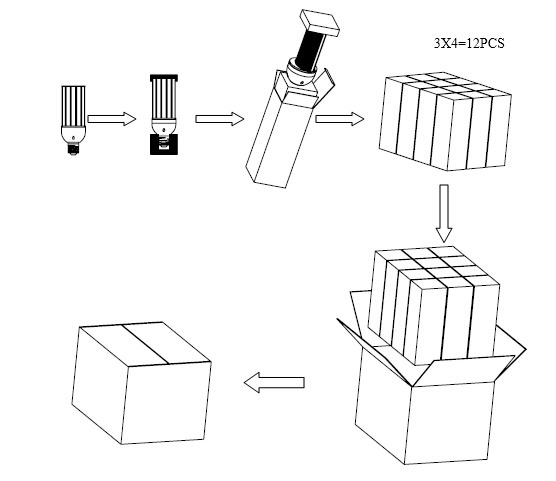 3X4=12PCS