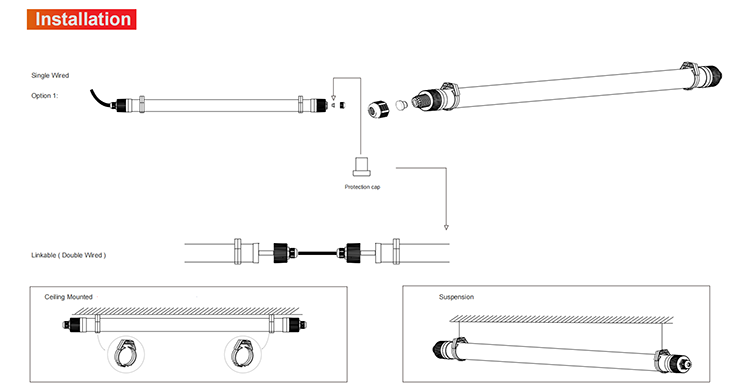 Installation

Single Wired

Option 1:

Protection cap

Linkable ( Double Wired )

Ceiling Mounted

Suspension