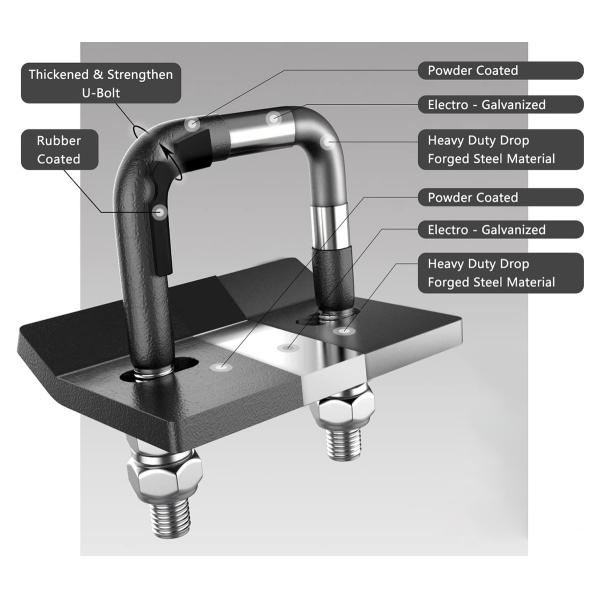 Thickened & Strengthen U-Bolt

Rubber Coated

Powder Coated

Electro - Galvanized

Heavy Duty Drop Forged Steel Material

Powder Coated

Electro - Galvanized

Heavy Duty Drop Forged Steel Material