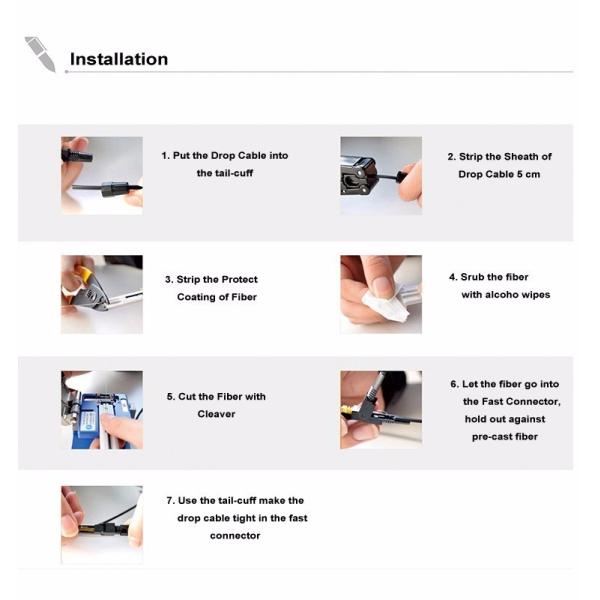 Installation

1. Put the Drop Cable into the tail-cuff

2. Strip the Sheath of Drop Cable 5 cm

3. Strip the Protect Coating of Fiber

4. Srub the fiber with alcoho wipes

5. Cut the Fiber with Cleaver

6. Let the fiber go into the Fast Connector, hold out against pre-cast fiber

7. Use the tail-cuff make the drop cable tight in the fast connector