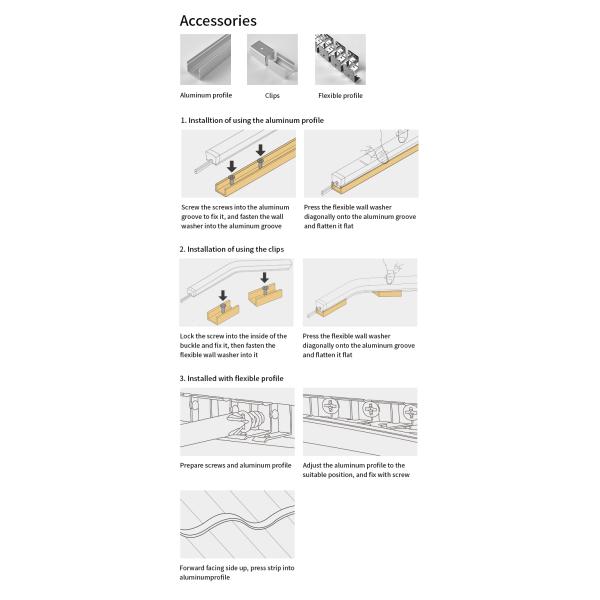 Accessories

Aluminum profile

Clips

Flexible profile

1. Installtion of using the aluminum profile

Screw the screws into the aluminum groove to fix it, and fasten the wall washer into the aluminum groove

Press the flexible wall washer diagonally onto the aluminum groove and flatten it flat

2. Installation of using the clips

Lock the screw into the inside of the buckle and fix it, then fasten the flexible wall washer into it

Press the flexible wall washer diagonally onto the aluminum groove and flatten it flat

3. Installed with flexible profile

Prepare screws and aluminum profile

Adjust the aluminum profile to the suitable position, and fix with screw

Forward facing side up, press strip into aluminumprofile