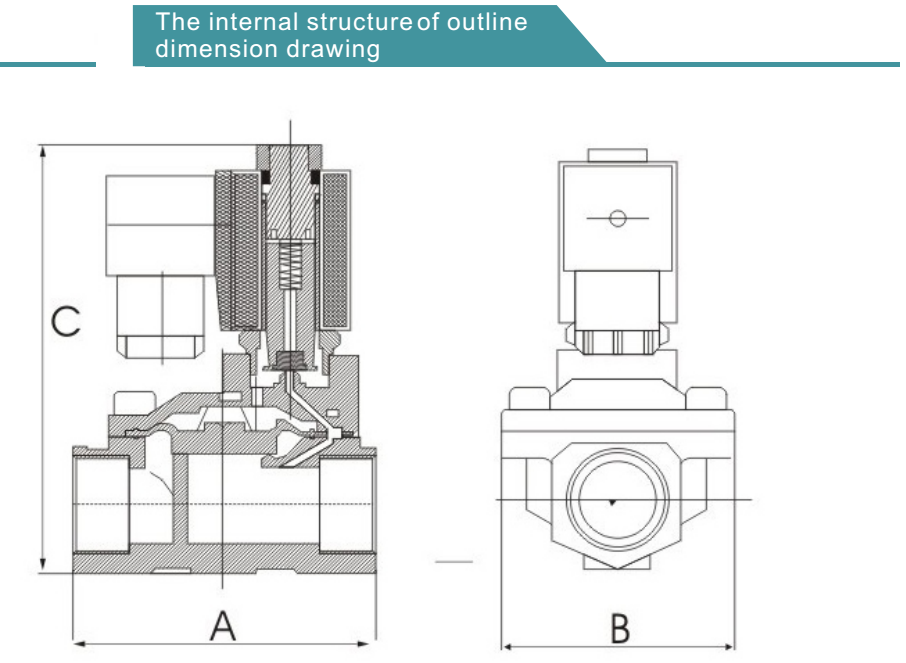 The internal structure of outline dimension drawing

C

A

B