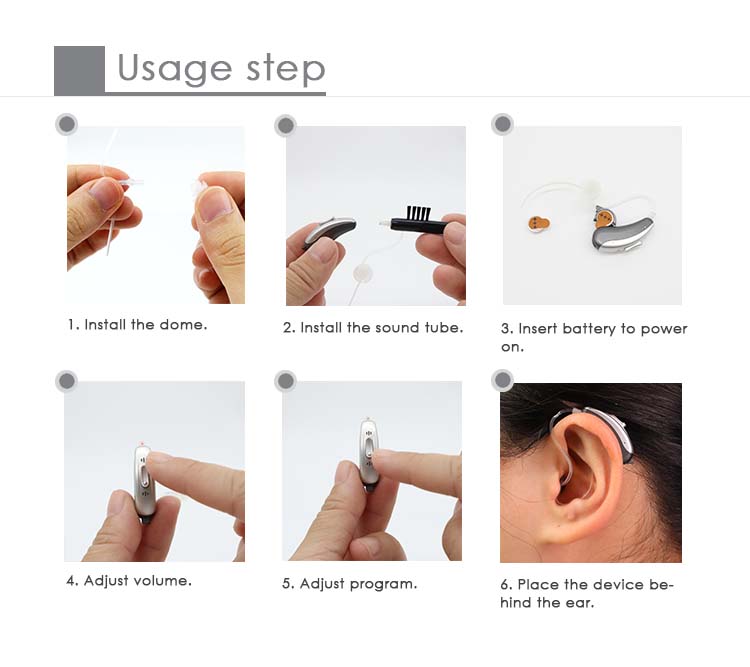 Usage step

1. Install the dome.

2. Install the sound tube.

3. Insert battery to power on.

4. Adjust volume.

5. Adjust program.

6. Place the device behind the ear.