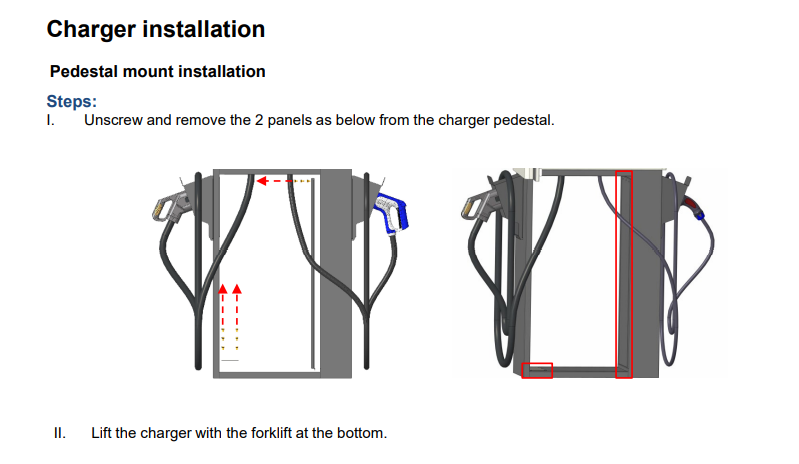 Charger installation

Pedestal mount installation

Steps:
I. Unscrew and remove the 2 panels as below from the charger pedestal.

II. Lift the charger with the forklift at the bottom.