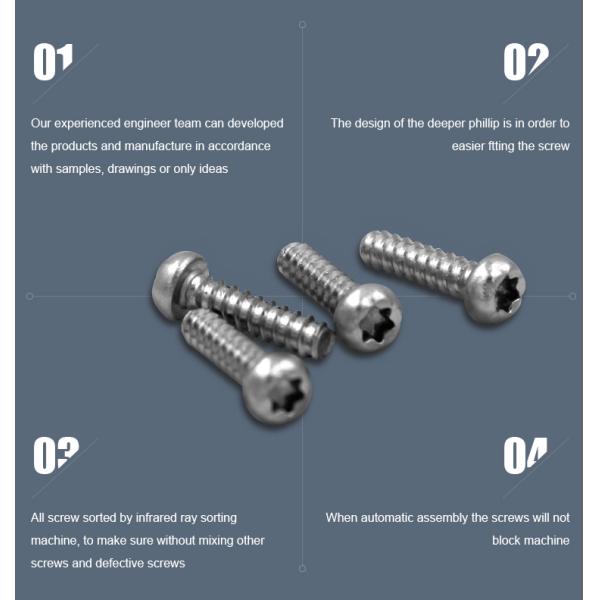 01

Our experienced engineer team can developed the products and manufacture in accordance with samples, drawings or only ideas

02

The design of the deeper phillip is in order to easier ftting the screw

03

All screw sorted by infrared ray sorting machine, to make sure without mixing other screws and defective screws

04

When automatic assembly the screws will not block machine