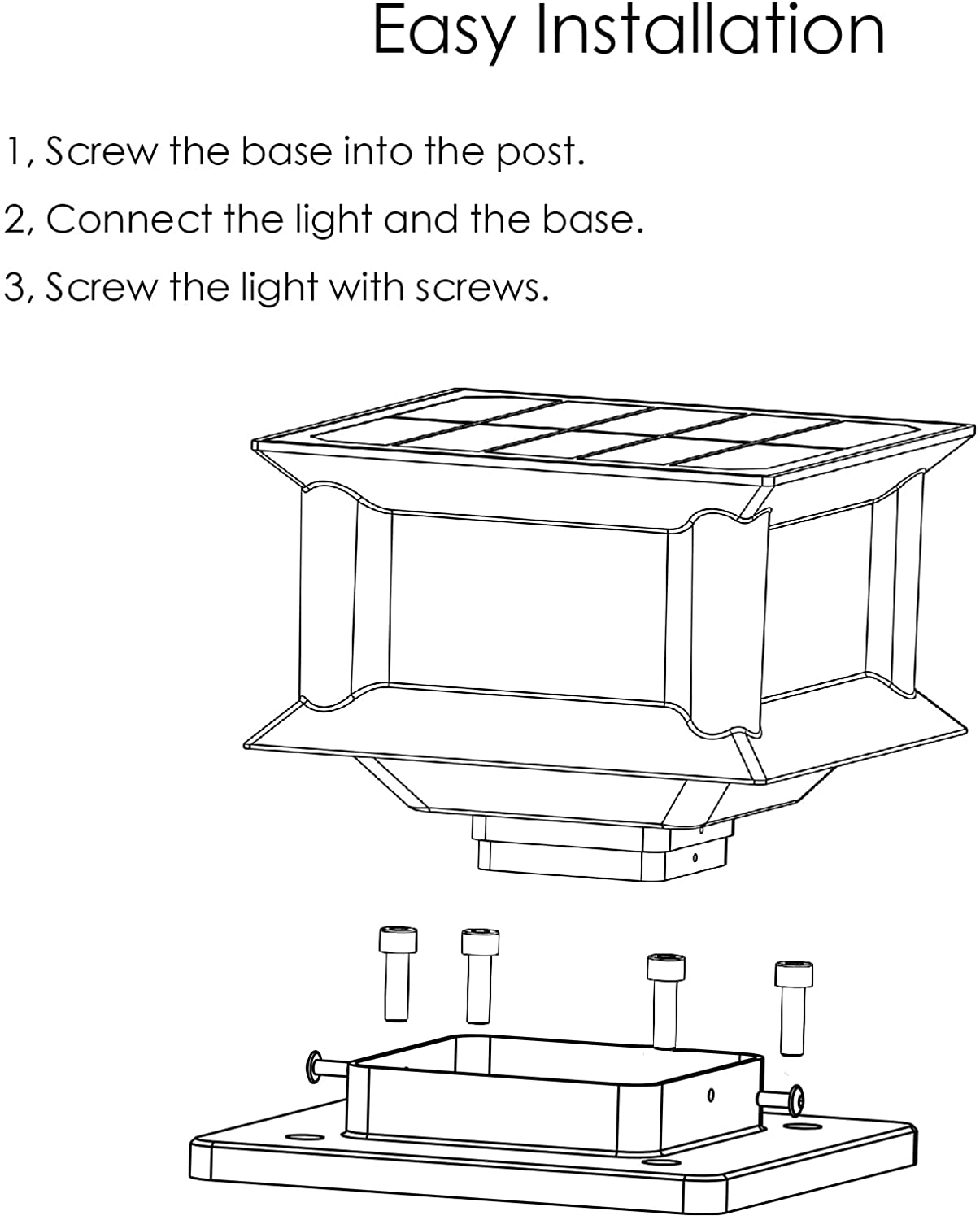 Easy Installation

1, Screw the base into the post.

2, Connect the light and the base.

3, Screw the light with screws.