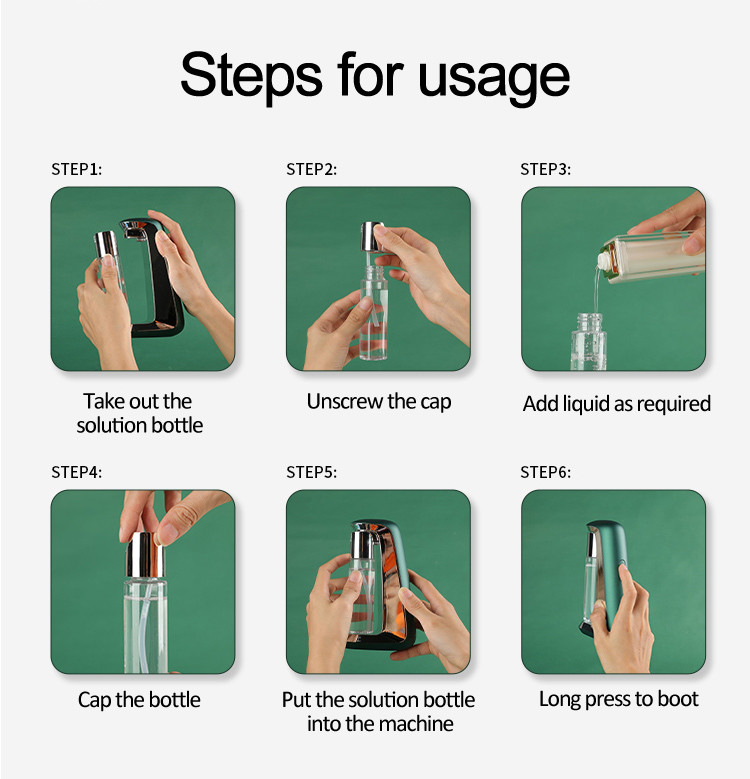 Steps for usage

STEP1:

Take out the solution bottle

STEP2:

Unscrew the cap

STEP3:

Add liquid as required

STEP4:

Cap the bottle

STEP5:

Put the solution bottle into the machine

STEP6:

Long press to boot