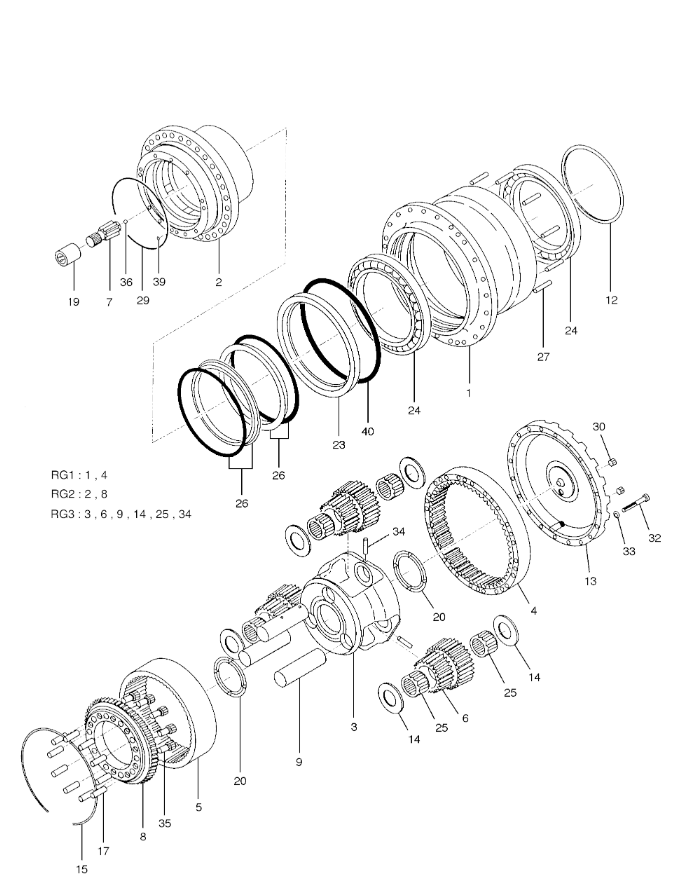 19
7
36
29
39
2
12
24
27
1
24
40
23
26
26
RG1 : 1 , 4
RG2 : 2 , 8
RG3 : 3 , 6 , 9 , 14 , 25 , 34
30
32
33
13
34
20
4
14
25
6
25
14
3
9
20
5
35
8
17
15