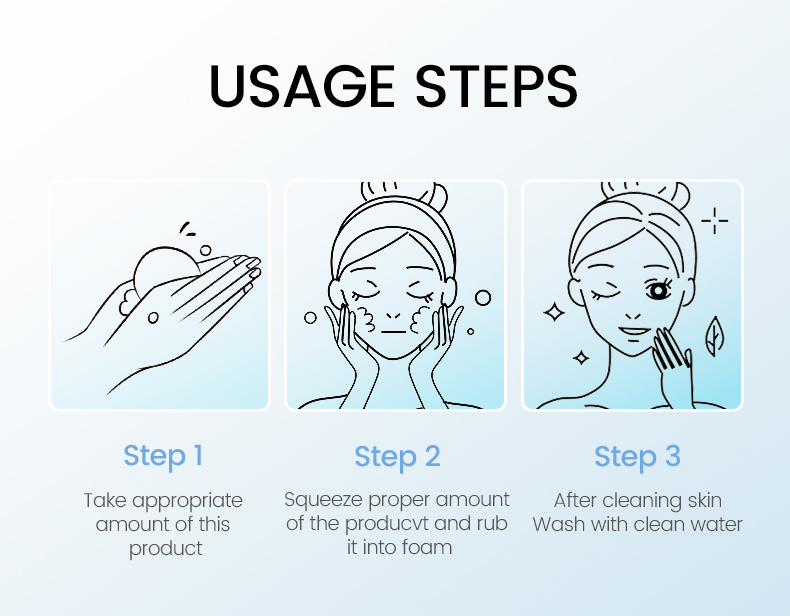 USAGE STEPS

Step 1

Take appropriate amount of this product

Step 2

Squeeze proper amount of the producvt and rub it into foam

Step 3

After cleaning skin
Wash with clean water