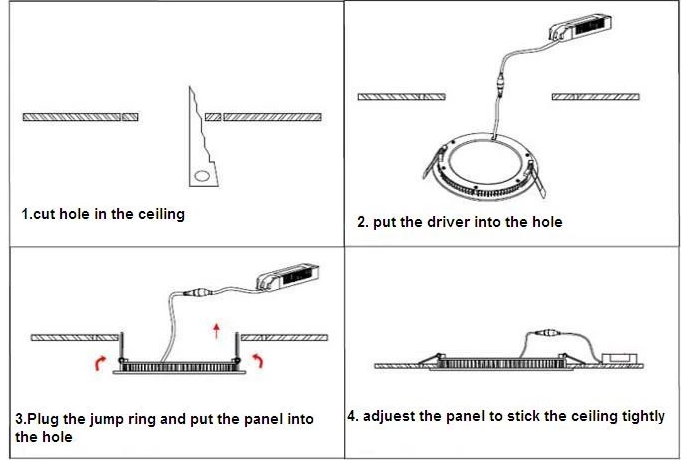 1.cut hole in the ceiling

2. put the driver into the hole

3.Plug the jump ring and put the panel into the hole

4. adjuest the panel to stick the ceiling tightly