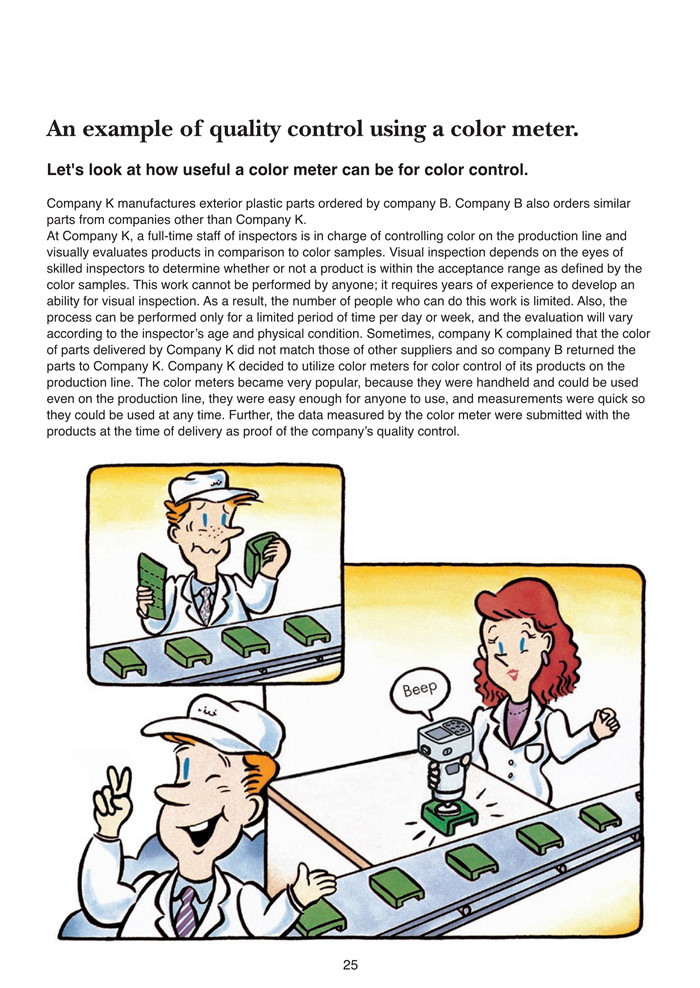 An example of quality control using a color meter.

Let's look at how useful a color meter can be for color control.

Company K manufactures exterior plastic parts ordered by company B. Company B also orders similar parts from companies other than Company K.
At Company K, a full-time staff of inspectors is in charge of controlling color on the production line and visually evaluates products in comparison to color samples. Visual inspection depends on the eyes of skilled inspectors to determine whether or not a product is within the acceptance range as defined by the color samples. This work cannot be performed by anyone; it requires years of experience to develop an ability for visual inspection. As a result, the number of people who can do this work is limited. Also, the process can be performed only for a limited period of time per day or week, and the evaluation will vary according to the inspector's age and physical condition. Sometimes, company K complained that the color of parts delivered by Company K did not match those of other suppliers and so company B returned the parts to Company K. Company K decided to utilize color meters for color control of its products on the production line. The color meters became very popular, because they were handheld and could be used even on the production line, they were easy enough for anyone to use, and measurements were quick so they could be used at any time. Further, the data measured by the color meter were submitted with the products at the time of delivery as proof of the company's quality control.

Beep

25