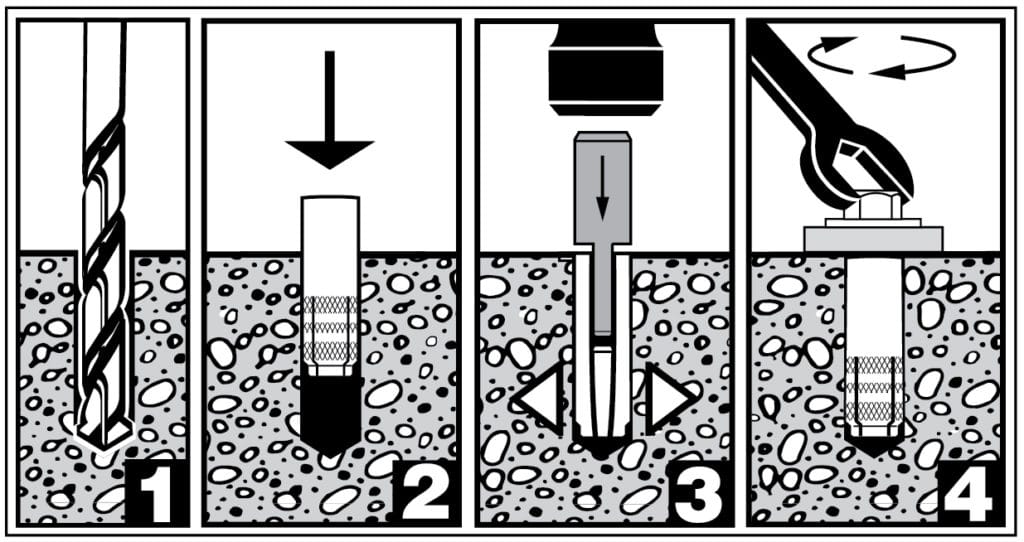 1
2
3
4