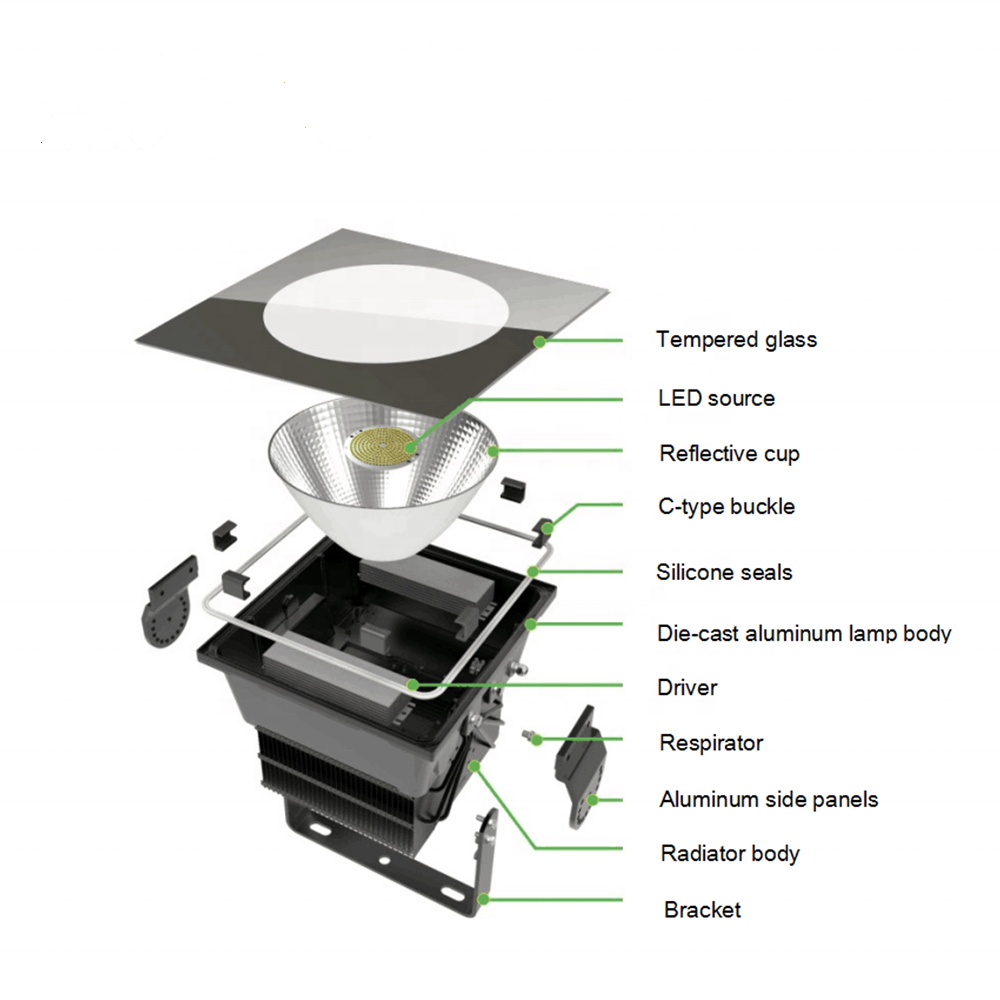 Tempered glass
LED source
Reflective cup
C-type buckle
Silicone seals
Die-cast aluminum lamp body
Driver
Respirator
Aluminum side panels
Radiator body
Bracket