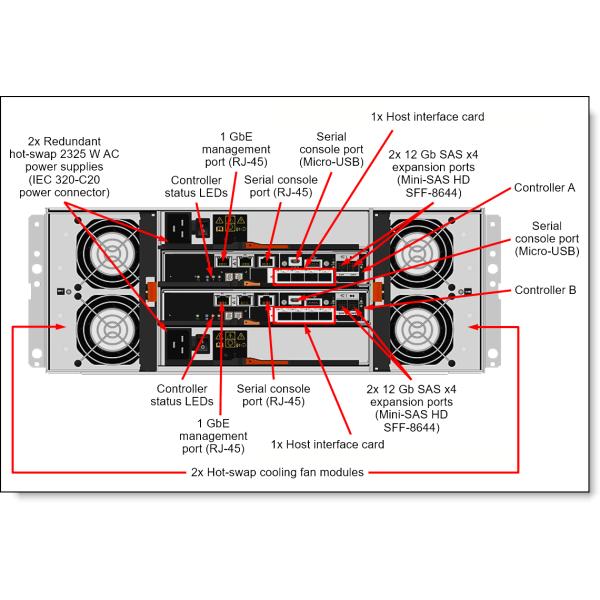 1x Host interface card

2x Redundant hot-swap 2325 W AC power supplies (IEC 320-C20 power connector)

1 GbE management port (RJ-45)

Serial console port (Micro-USB)

2x 12 Gb SAS x4 expansion ports (Mini-SAS HD SFF-8644)

Controller status LEDs

Serial console port (RJ-45)

Controller A

Serial console port (Micro-USB)

Controller B

Controller status LEDs

Serial console port (RJ-45)

2x 12 Gb SAS x4 expansion ports (Mini-SAS HD SFF-8644)

1 GbE management port (RJ-45)

1x Host interface card

2x Hot-swap cooling fan modules