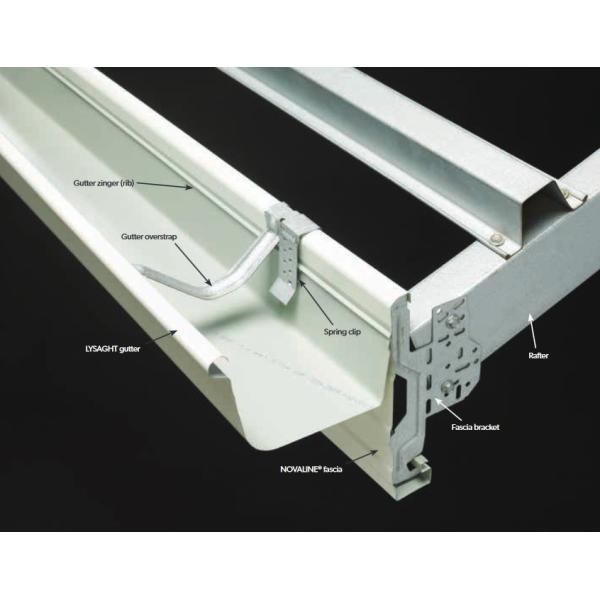 Gutter zinger (rib)

Gutter overstrap

Spring clip

LYSAGHT gutter

Rafter

Fascia bracket

NOVALINE® fascia