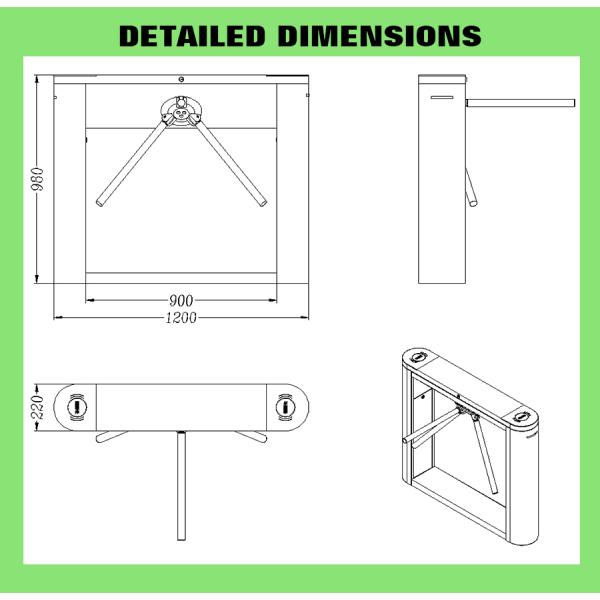 DETAILED DIMENSIONS

980

900

1200

220