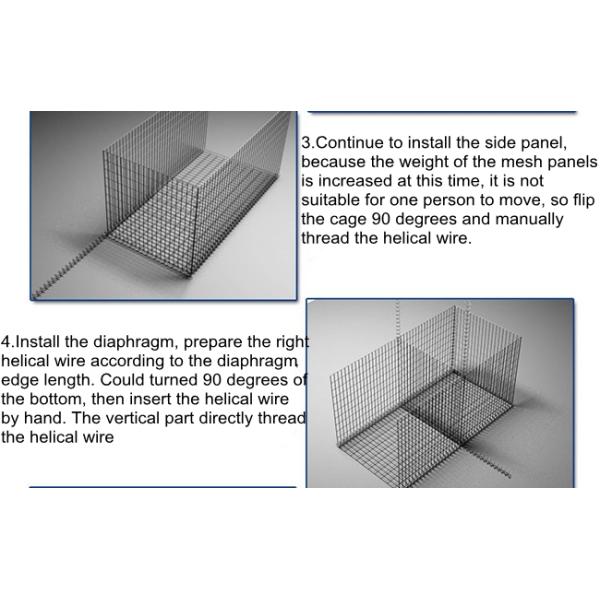 3.Continue to install the side panel, because the weight of the mesh panels is increased at this time, it is not suitable for one person to move, so flip the cage 90 degrees and manually thread the helical wire.

4.Install the diaphragm, prepare the right helical wire according to the diaphragm edge length. Could turned 90 degrees of the bottom, then insert the helical wire by hand. The vertical part directly thread the helical wire