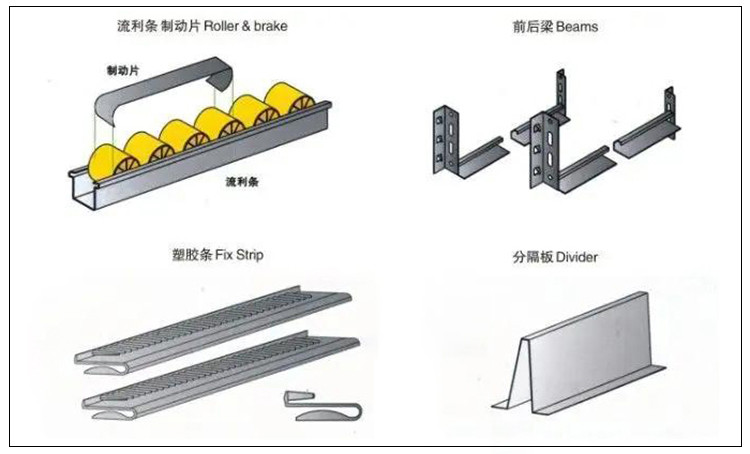 流利条 制动片 Roller & brake

制动片

流利条

前后梁 Beams

塑胶条 Fix Strip

分隔板 Divider