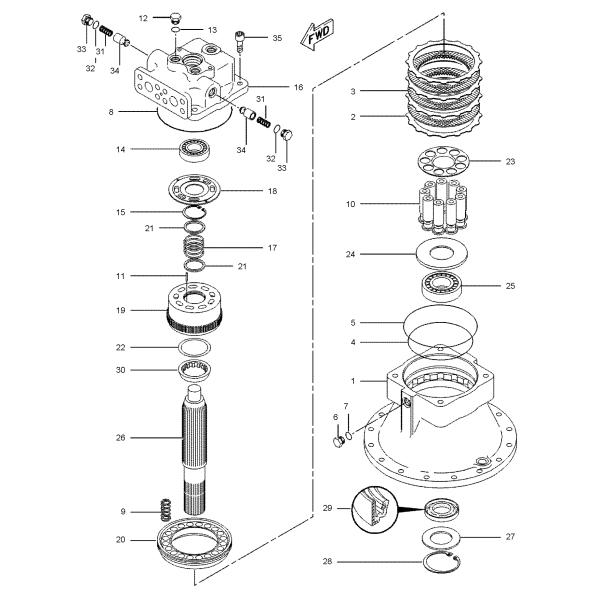 12
13
35
FWD
33
31
32
34
16
8
31
34
32
33
14
18
15
21
17
21
11
19
22
30
26
9
20
3
2
23
10
24
25
5
4
1
7
6
29
27
28