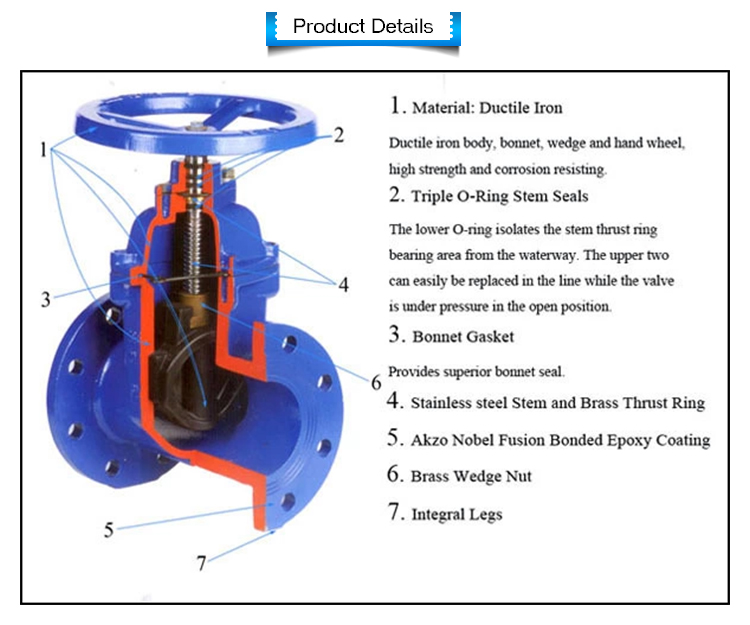 Product Details

1
2
3
4
5
6
7

1. Material: Ductile Iron

Ductile iron body, bonnet, wedge and hand wheel, high strength and corrosion resisting.

2. Triple O-Ring Stem Seals

The lower O-ring isolates the stem thrust ring bearing area from the waterway. The upper two can easily be replaced in the line while the valve is under pressure in the open position.

3. Bonnet Gasket

Provides superior bonnet seal.

4. Stainless steel Stem and Brass Thrust Ring

5. Akzo Nobel Fusion Bonded Epoxy Coating

6. Brass Wedge Nut

7. Integral Legs