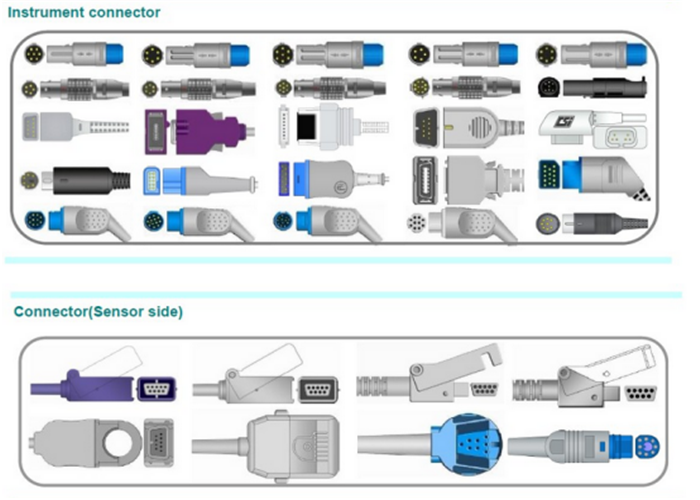 Instrument connector

Connector(Sensor side)