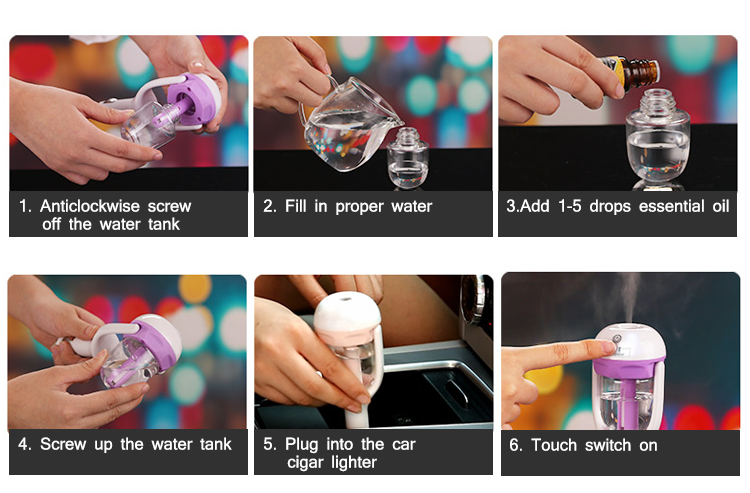 1. Anticlockwise screw off the water tank

2. Fill in proper water

3.Add 1-5 drops essential oil

4. Screw up the water tank

5. Plug into the car cigar lighter

6. Touch switch on