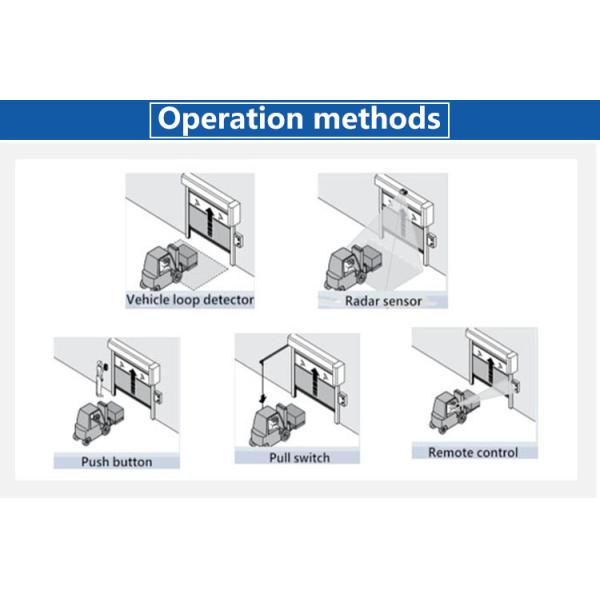 Operation methods

Vehicle loop detector

Radar sensor

Push button

Pull switch

Remote control