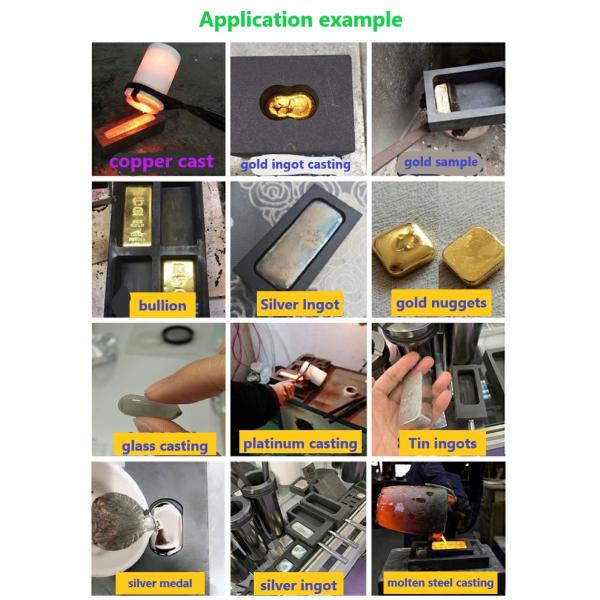 Application example

copper cast

gold ingot casting

gold sample

bullion

Silver Ingot

gold nuggets

glass casting

platinum casting

Tin ingots

silver medal

silver ingot

molten steel casting