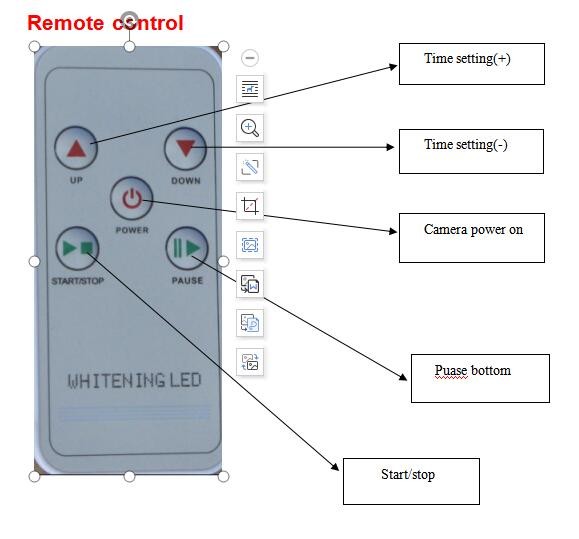 Remote control

UP

DOWN

POWER

START/STOP

PAUSE

WHITENING LED

Time setting(+)

Time setting(-)

Camera power on

Puase bottom

Start/stop