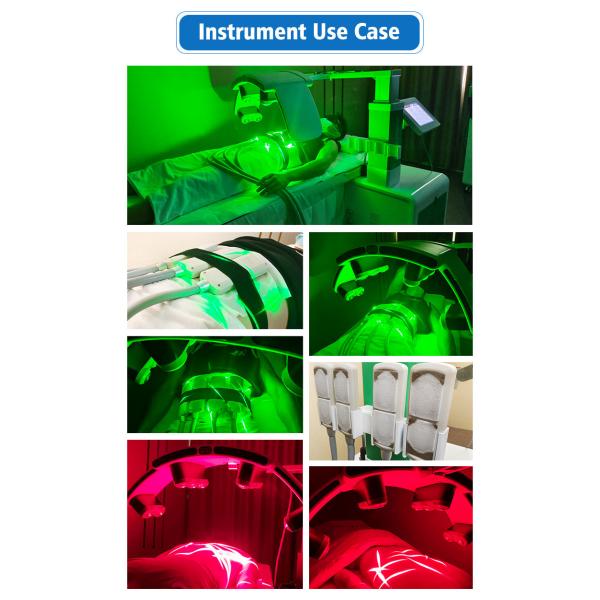 Instrument Use Case