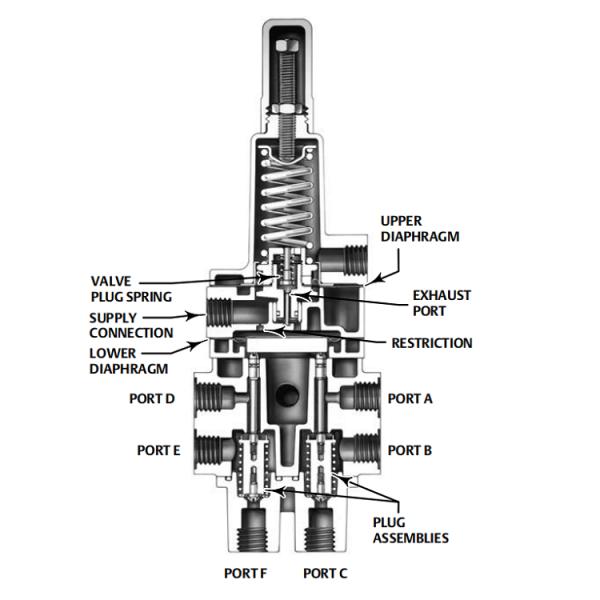 UPPER DIAPHRAGM

VALVE PLUG SPRING

EXHAUST PORT

SUPPLY CONNECTION

RESTRICTION

LOWER DIAPHRAGM

PORT D

PORT A

PORT E

PORT B

PLUG ASSEMBLIES

PORT F

PORT C