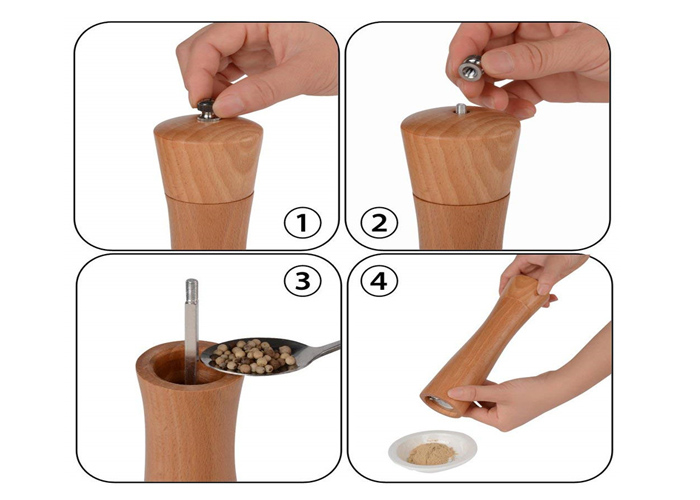 1

2

3

4