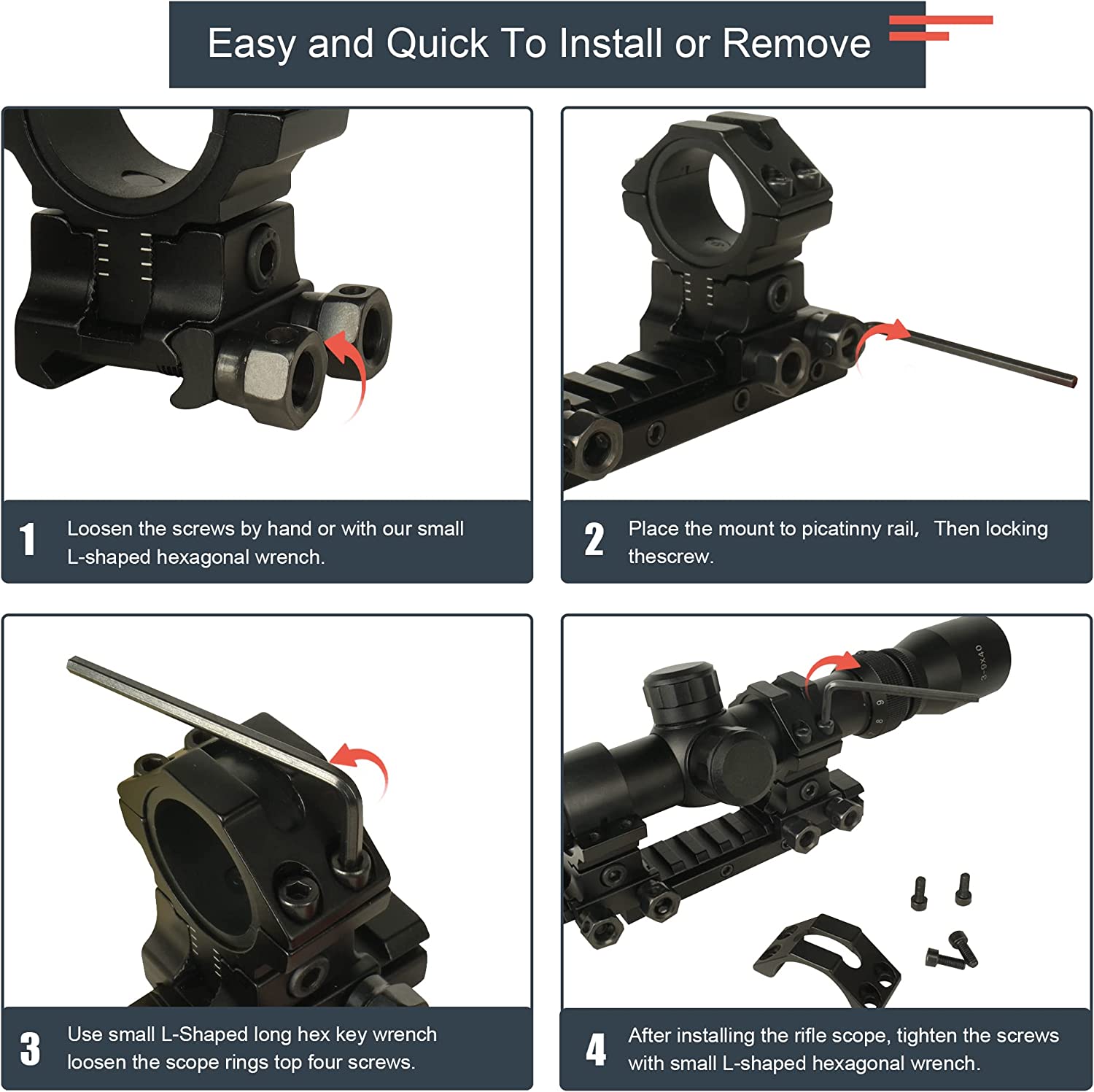 Easy and Quick To Install or Remove

1 Loosen the screws by hand or with our small L-shaped hexagonal wrench.

2 Place the mount to picatinny rail, Then locking thescrew.

3-9X40

9

8

3 Use small L-Shaped long hex key wrench loosen the scope rings top four screws.

4 After installing the rifle scope, tighten the screws with small L-shaped hexagonal wrench.