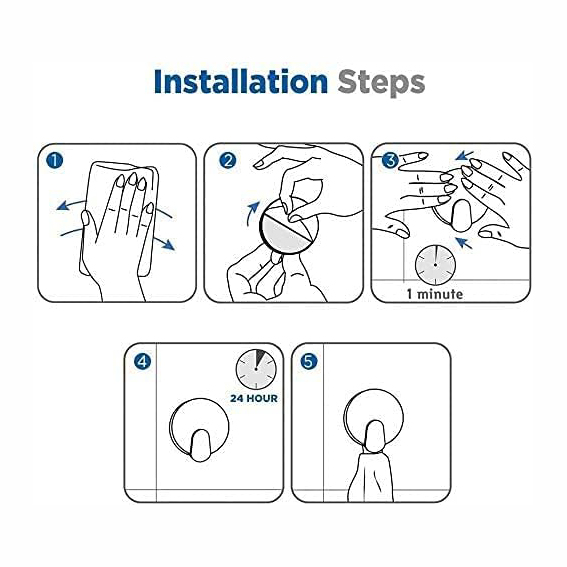 Installation Steps

1

2

3

1 minute

4

24 HOUR

5