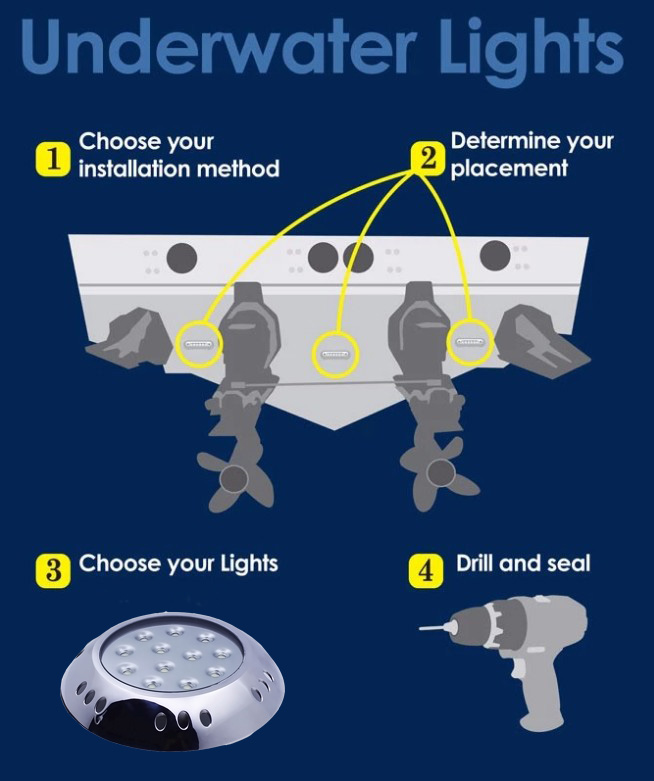 Underwater Lights

1 Choose your installation method

2 Determine your placement

3 Choose your Lights

4 Drill and seal