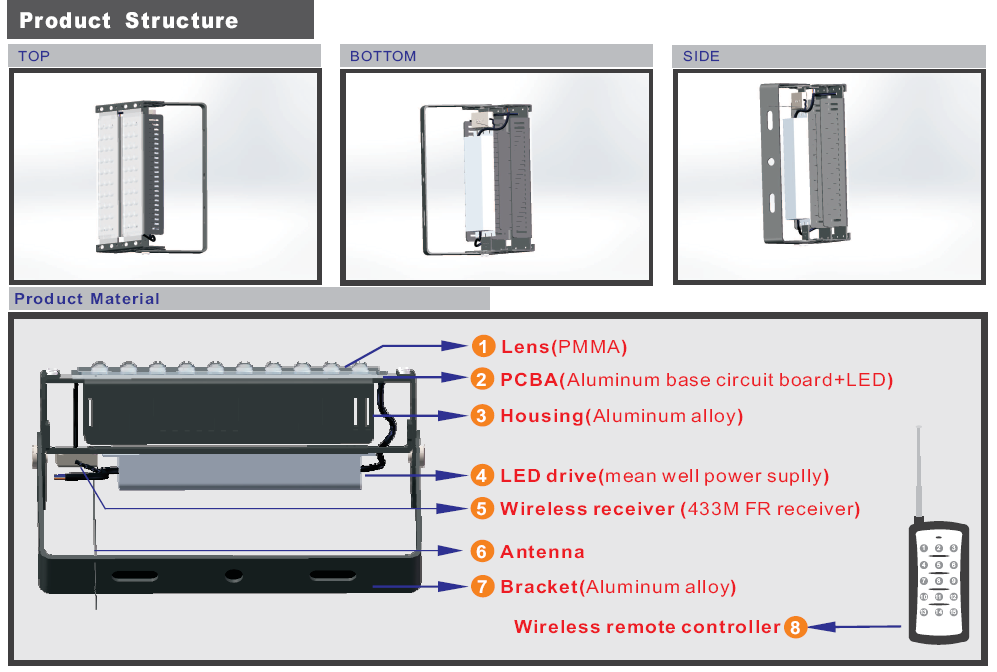 Product Structure

TOP

BOTTOM

SIDE

Product Material

1 Lens(PMMA)

2 PCBA(Aluminum base circuit board+LED)

3 Housing(Aluminum alloy)

4 LED drive(mean well power suplly)

5 Wireless receiver (433M FR receiver)

6 Antenna

7 Bracket(Aluminum alloy)

Wireless remote controller 8