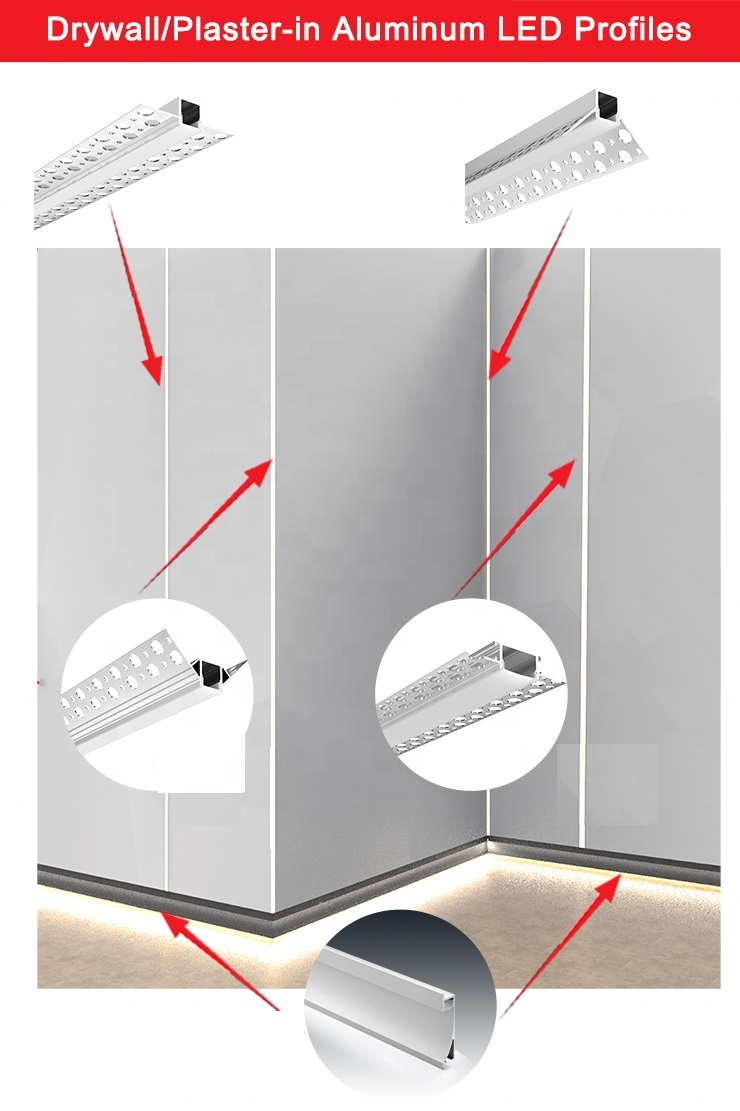 Drywall/Plaster-in Aluminum LED Profiles