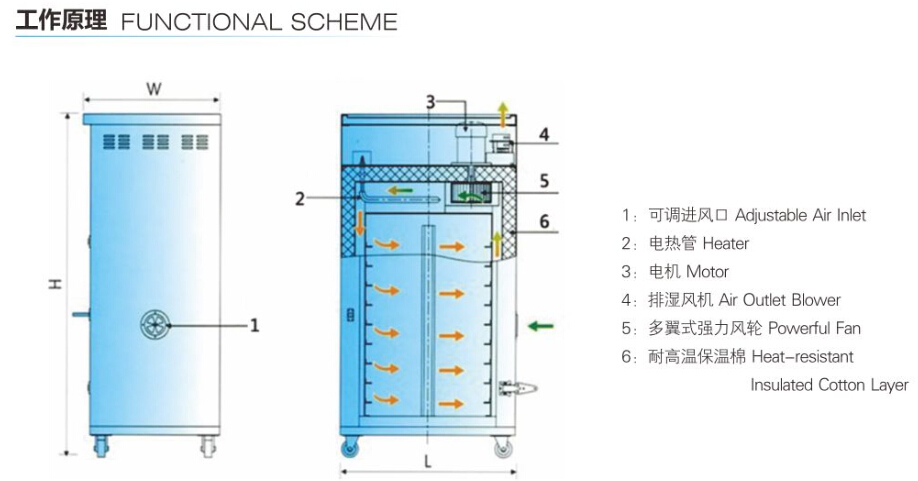 工作原理 FUNCTIONAL SCHEME

W

H

1

3

4

2

5

6

L

1：可调进风口 Adjustable Air Inlet
2：电热管 Heater
3：电机 Motor
4：排湿风机 Air Outlet Blower
5：多翼式强力风轮 Powerful Fan
6：耐高温保温棉 Heat-resistant Insulated Cotton Layer