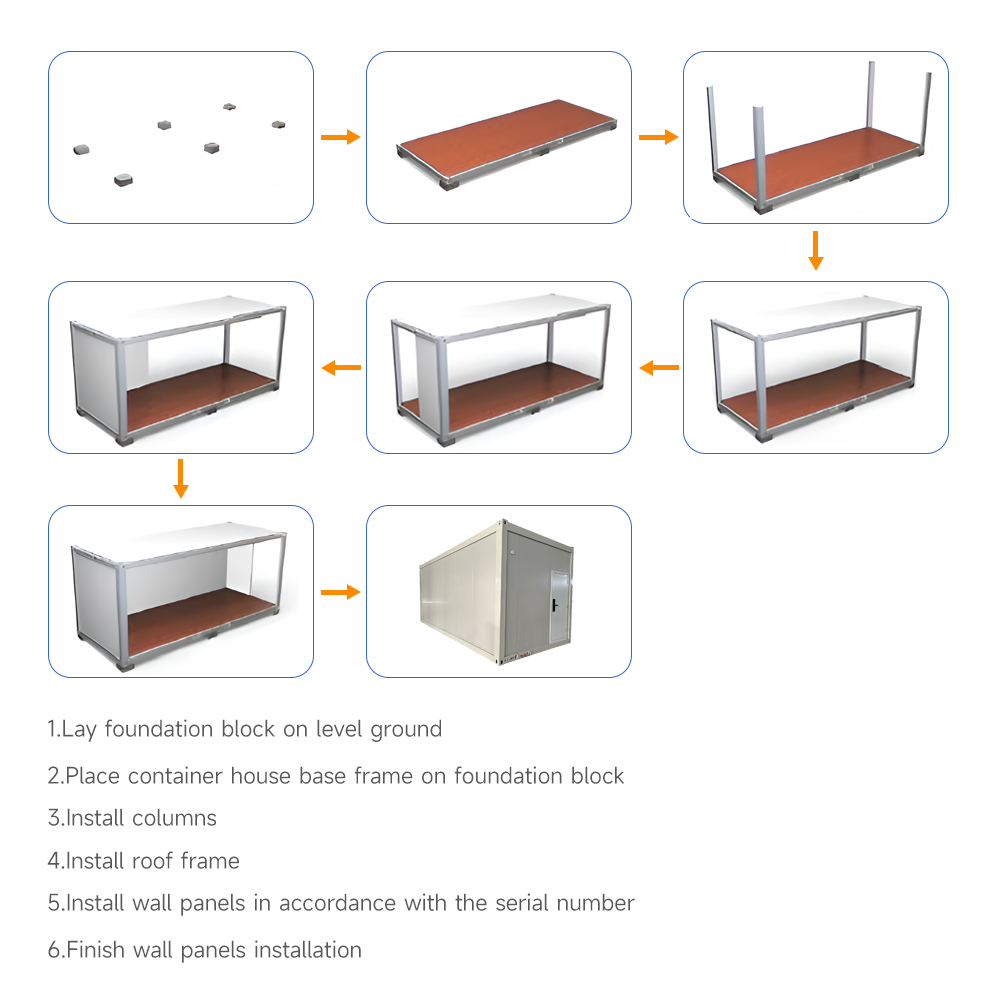 1.Lay foundation block on level ground

2.Place container house base frame on foundation block

3.Install columns

4.Install roof frame

5.Install wall panels in accordance with the serial number

6.Finish wall panels installation