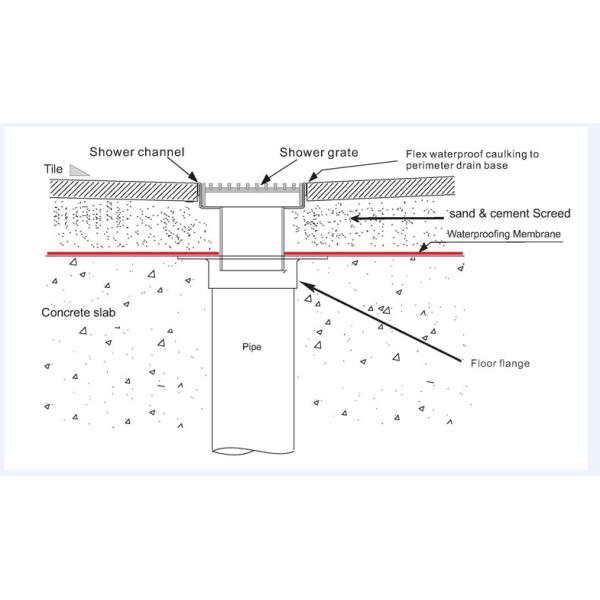 Shower channel

Shower grate

Flex waterproof caulking to perimeter drain base

Tile

sand & cement Screed

Waterproofing Membrane

Concrete slab

Pipe

Floor flange